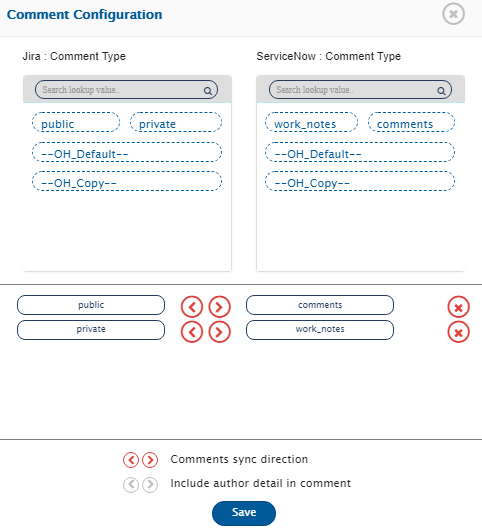 Comment Configuration

Jira : Comment Type

Search lookup value..

public

private

--OH_Default--

--OH_Copy--

ServiceNow : Comment Type

Search lookup value..

work_notes

comments

--OH_Default--

--OH_Copy--

public

comments

private

work_notes

Comments sync direction

Include author detail in comment

Save